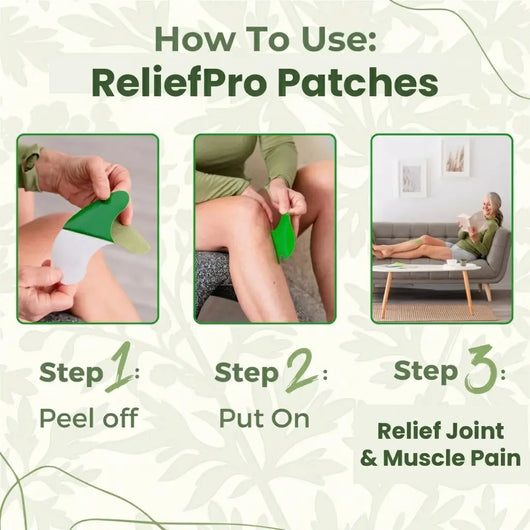 How To Use:
ReliefPro Patches

Step 1:
Peel off

Step 2:
Put On

Step 3:
Relief Joint & Muscle Pain